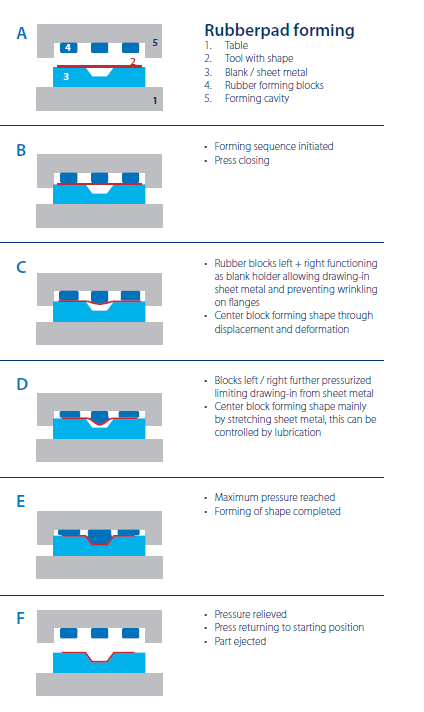 A

4 5

2

3

1

Rubberpad forming
1. Table
2. Tool with shape
3. Blank / sheet metal
4. Rubber forming blocks
5. Forming cavity

B

• Forming sequence initiated
• Press closing

C

• Rubber blocks left + right functioning as blank holder allowing drawing-in sheet metal and preventing wrinkling on flanges
• Center block forming shape through displacement and deformation

D

• Blocks left / right further pressurized limiting drawing-in from sheet metal
• Center block forming shape mainly by stretching sheet metal, this can be controlled by lubrication

E

• Maximum pressure reached
• Forming of shape completed

F

• Pressure relieved
• Press returning to starting position
• Part ejected