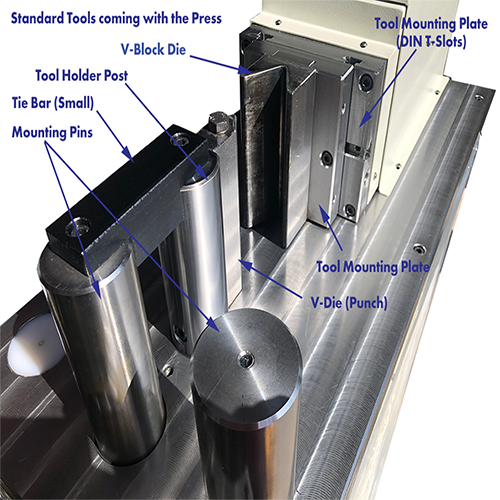 Standard Tools coming with the Press

Tool Mounting Plate (DIN T-Slots)

V-Block Die

Tool Holder Post

Tie Bar (Small)

Mounting Pins

Tool Mounting Plate

V-Die (Punch)